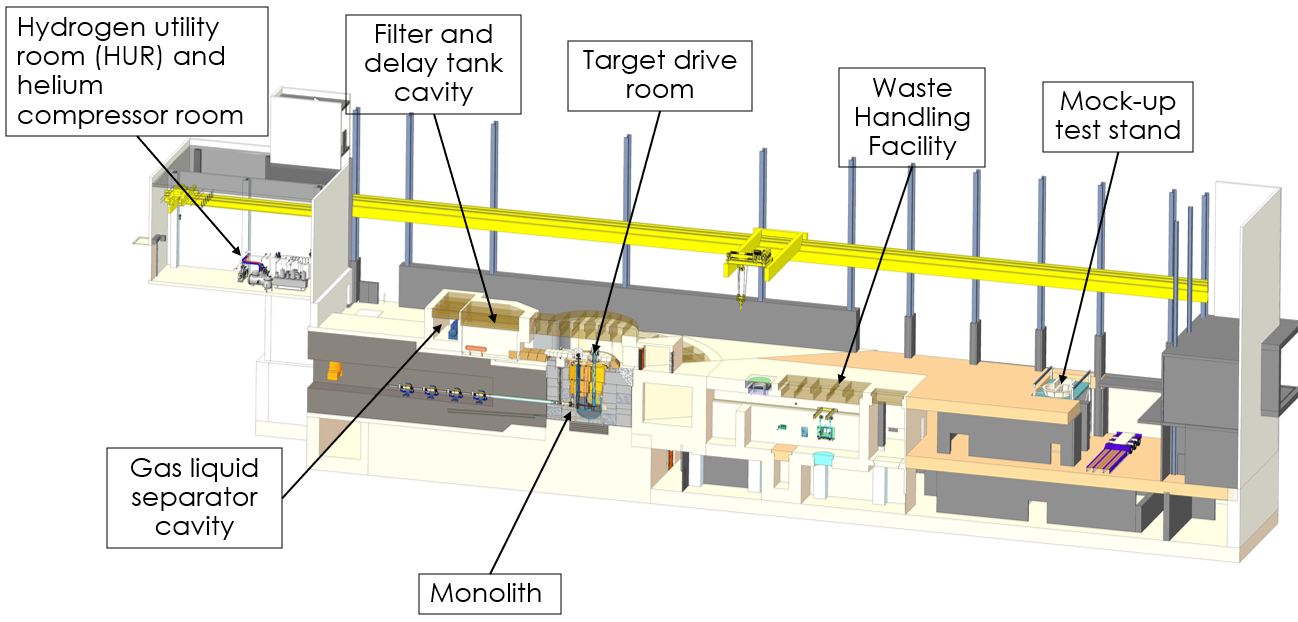 Hydrogen utility room (HUR) and helium compressor room

Filter and delay tank cavity

Target drive room

Waste Handling Facility

Mock-up test stand

Gas liquid separator cavity

Monolith